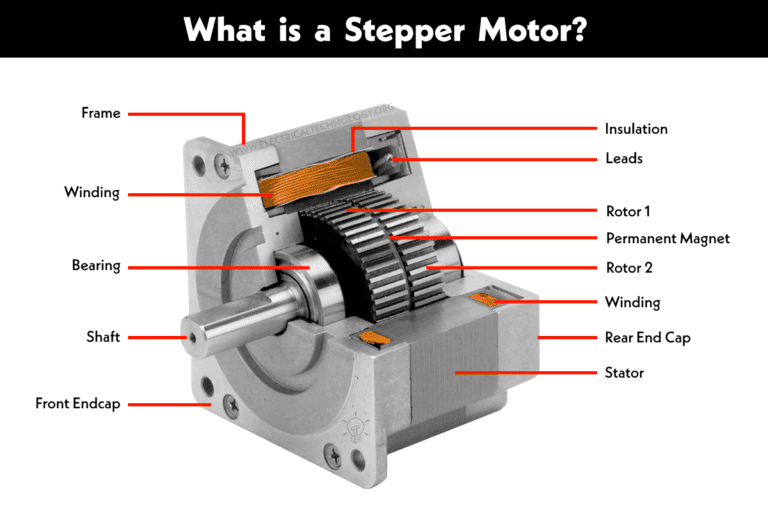 What is a Stepper Motor?

Frame
Winding
Bearing
Shaft
Front Endcap

WWW.ELECTRICALTECHNOLOGY.ORG

Insulation
Leads
Rotor 1
Permanent Magnet
Rotor 2
Winding
Rear End Cap
Stator