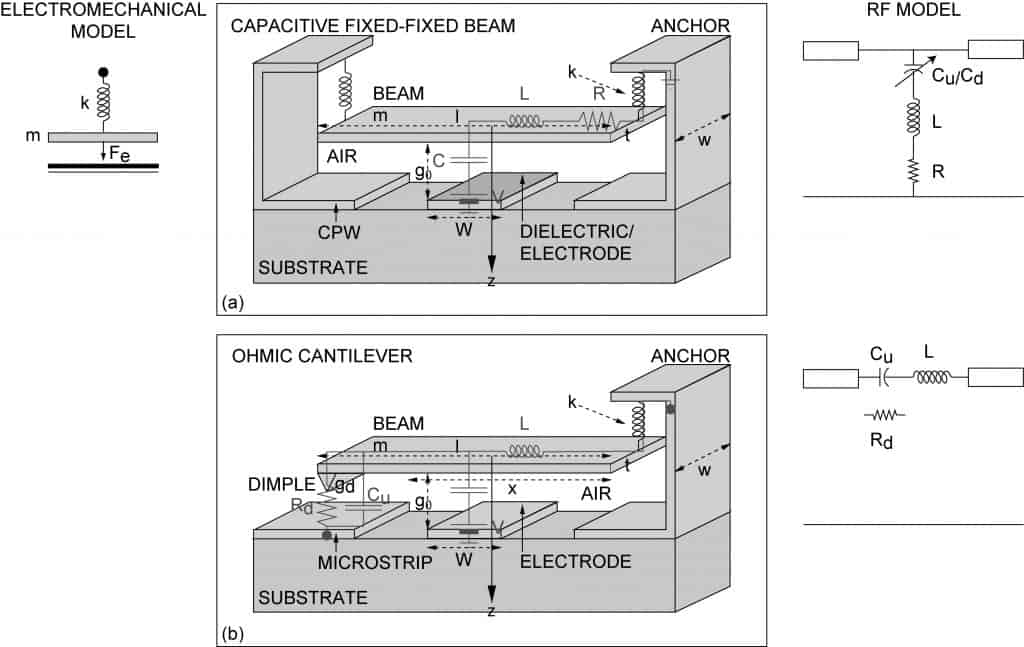 ELECTROMECHANICAL MODEL

k

m

$F_e$

CAPACITIVE FIXED-FIXED BEAM

ANCHOR

k

BEAM

L

R

m

l

t

w

AIR

C

$g_0$

V

CPW

W

DIELECTRIC/ ELECTRODE

SUBSTRATE

z

(a)

RF MODEL

$C_u/C_d$

L

R

OHMIC CANTILEVER

ANCHOR

k

BEAM

L

m

l

t

w

DIMPLE

$g_d$

$R_d$

$C_u$

$g_0$

x

AIR

V

MICROSTRIP

W

ELECTRODE

SUBSTRATE

z

(b)

$C_u$

L

$R_d$