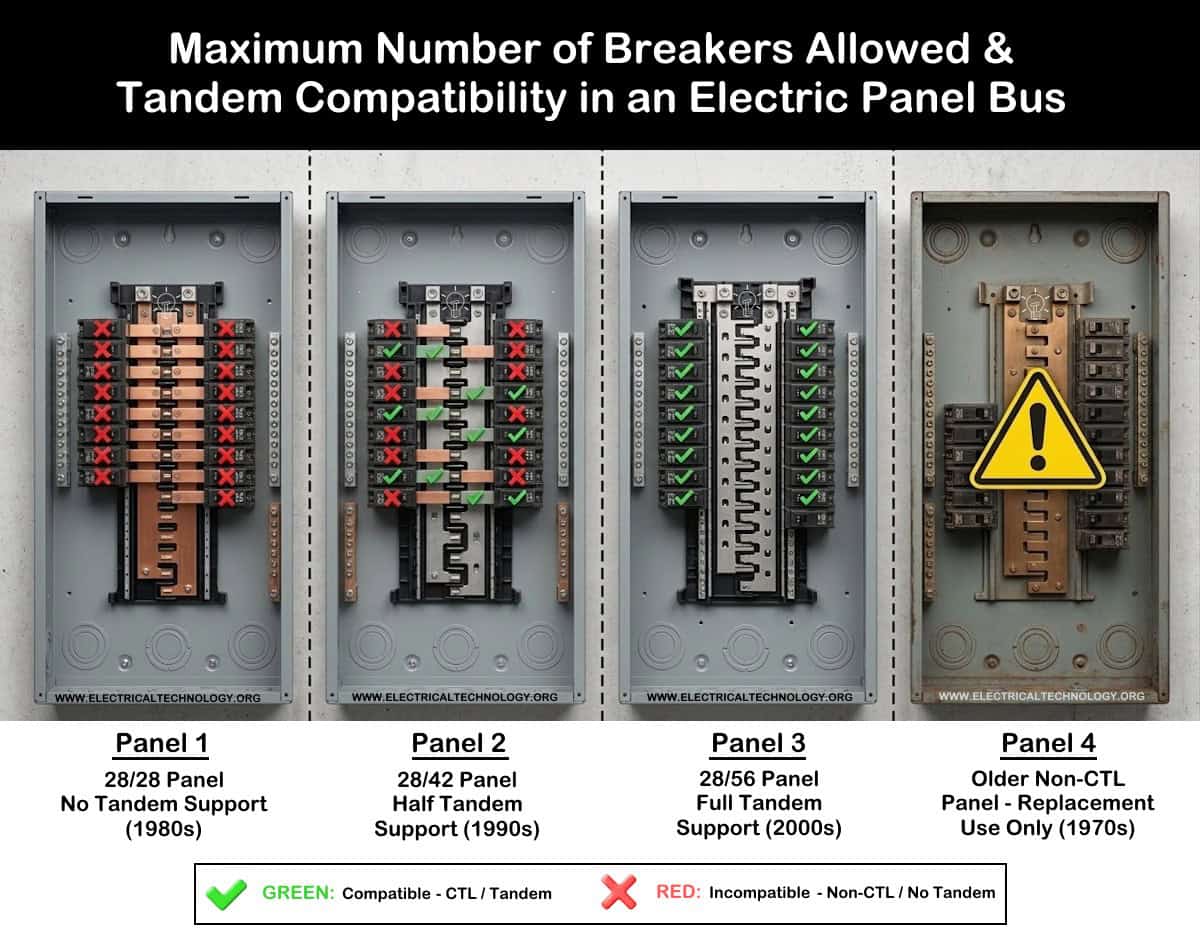 Maximum Number of Breakers Allowed & Tandem Compatibility in an Electric Panel Bus

WWW.ELECTRICALTECHNOLOGY.ORG

WWW.ELECTRICALTECHNOLOGY.ORG

WWW.ELECTRICALTECHNOLOGY.ORG

WWW.ELECTRICALTECHNOLOGY.ORG

Panel 1
28/28 Panel
No Tandem Support
(1980s)

Panel 2
28/42 Panel
Half Tandem
Support (1990s)

Panel 3
28/56 Panel
Full Tandem
Support (2000s)

Panel 4
Older Non-CTL
Panel - Replacement
Use Only (1970s)

GREEN: Compatible - CTL / Tandem
RED: Incompatible - Non-CTL / No Tandem